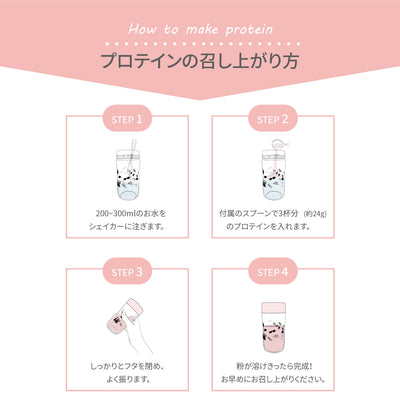 How to make protein

プロテインの召し上がり方

STEP 1

200~300mlのお水をシェイカーに注ぎます。

STEP 2

付属のスプーンで3杯分（約24g）のプロテインを入れます。

STEP 3

しっかりとフタを閉め、よく振ります。

STEP 4

粉が溶けきったら完成！お早めにお召し上がりください。