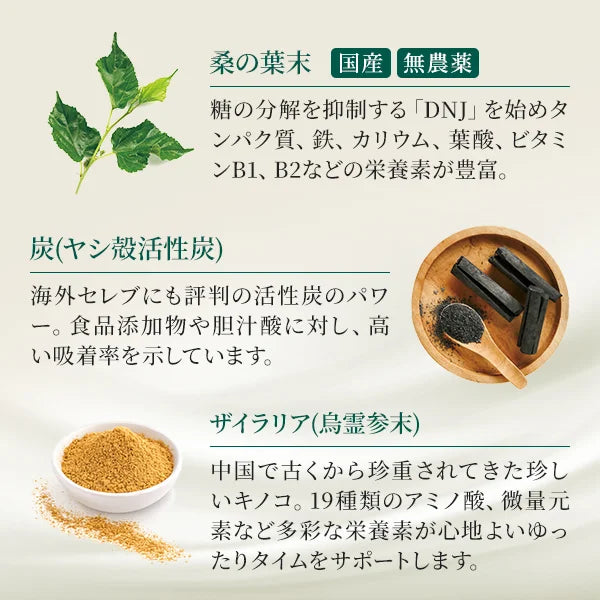 桑の葉末 国産 無農薬

糖の分解を抑制する「DNJ」を始めタンパク質、鉄、カリウム、葉酸、ビタミンB1、B2などの栄養素が豊富。

炭(ヤシ殻活性炭)

海外セレブにも評判の活性炭のパワー。食品添加物や胆汁酸に対し、高い吸着率を示しています。

ザイラリア(烏霊参末)

中国で古くから珍重されてきた珍しいキノコ。19種類のアミノ酸、微量元素など多彩な栄養素が心地よいゆったりタイムをサポートします。